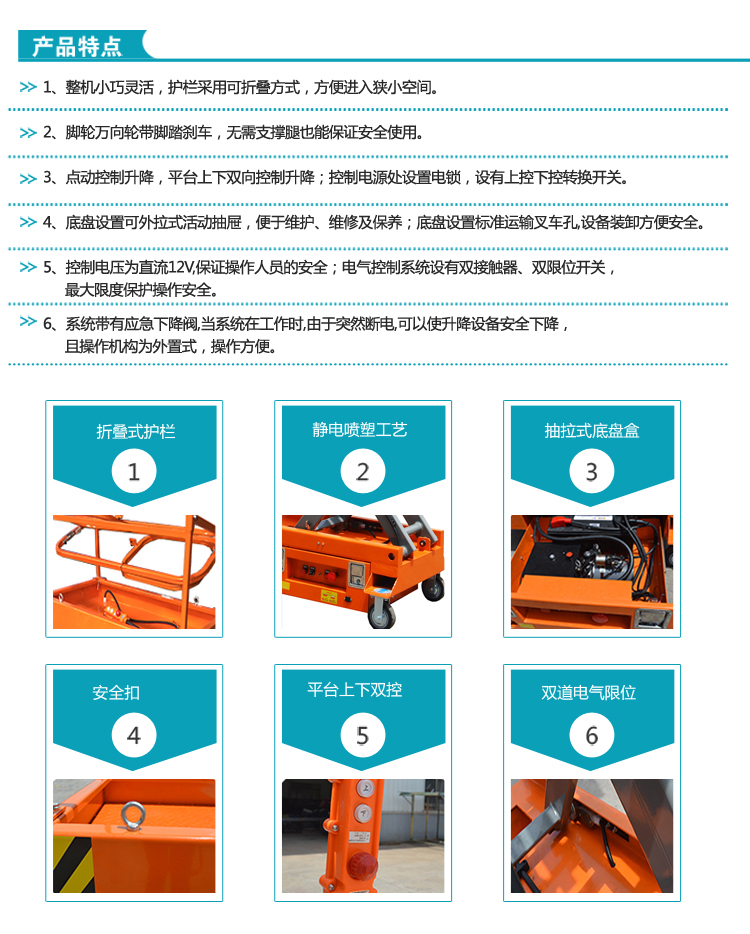 产品特点

>> 1、整机小巧灵活，护栏采用可折叠方式，方便进入狭小空间。

>> 2、脚轮万向轮带脚踏刹车，无需支撑腿也能保证安全使用。

>> 3、点动控制升降，平台上下双向控制升降；控制电源处设置电锁，设有上控下控转换开关。

>> 4、底盘设置可外拉式活动抽屉，便于维护、维修及保养；底盘设置标准运输叉车孔,设备装卸方便安全。

>> 5、控制电压为直流12V,保证操作人员的安全；电气控制系统设有双接触器、双限位开关，最大限度保护操作安全。

>> 6、系统带有应急下降阀,当系统在工作时,由于突然断电,可以使升降设备安全下降，且操作机构为外置式，操作方便。

折叠式护栏
1

静电喷塑工艺
2

抽拉式底盘盒
3

安全扣
4

平台上下双控
5

双道电气限位
6